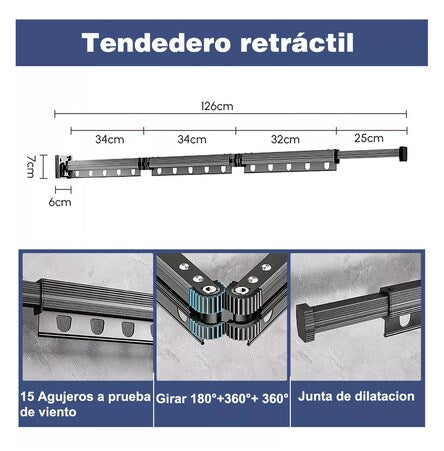 Tendedero retráctil

126cm

34cm

34cm

32cm

25cm

7cm

6cm

15 Agujeros a prueba de viento

Girar 180°+360°+ 360°

Junta de dilatacion